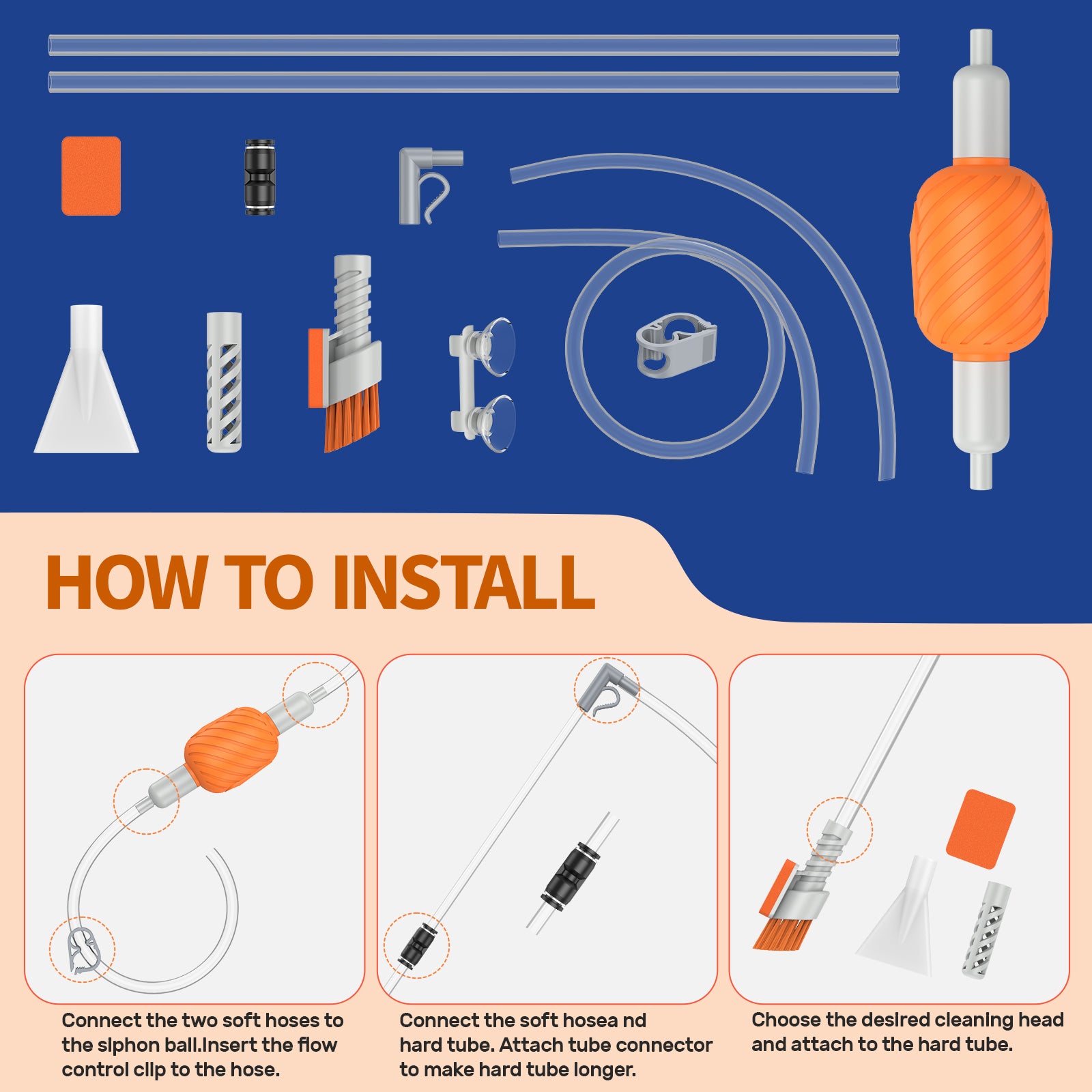 HOW TO INSTALL

Connect the two soft hoses to the siphon ball.Insert the flow control clip to the hose.

Connect the soft hosea nd hard tube. Attach tube connector to make hard tube longer.

Choose the desired cleaning head and attach to the hard tube.