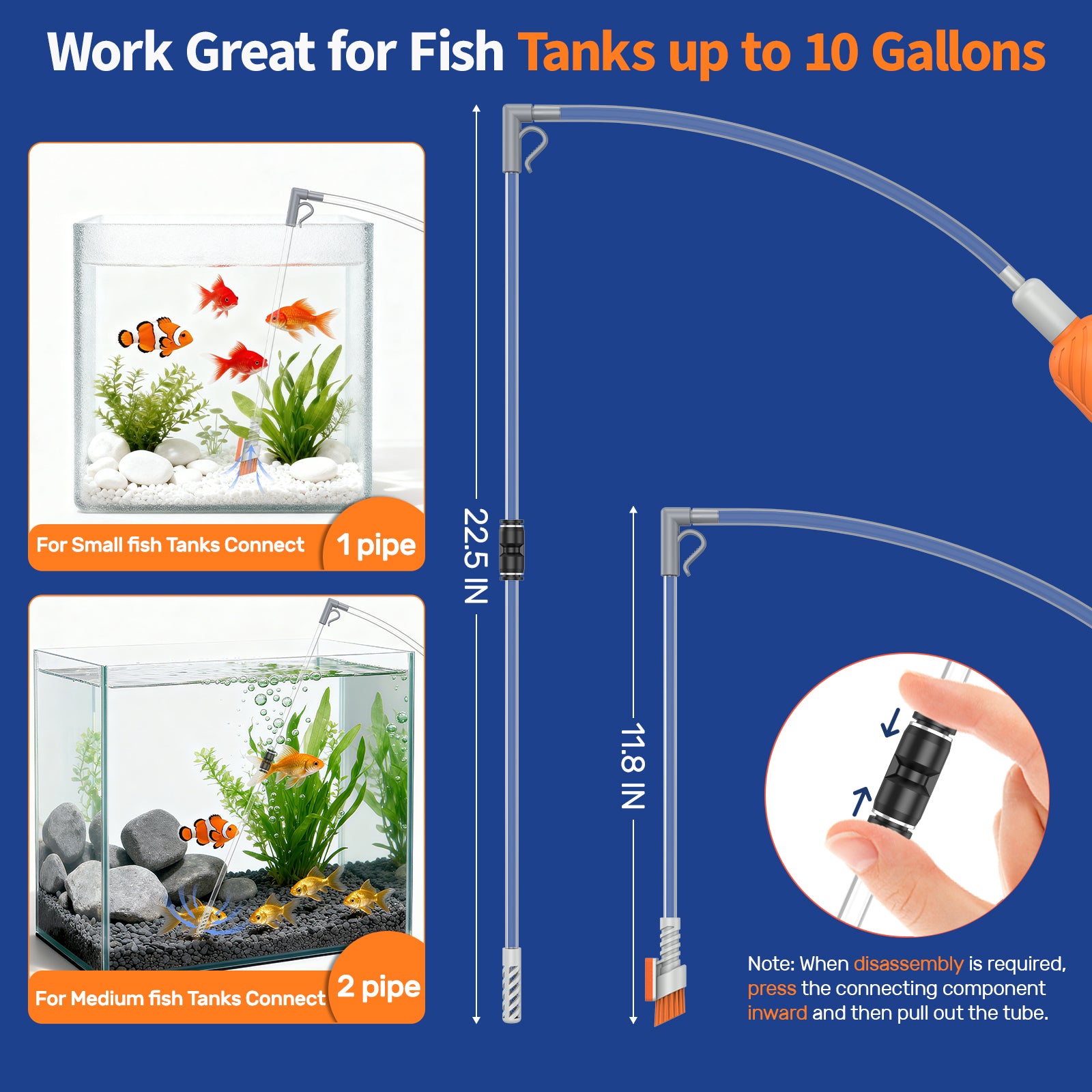 Work Great for Fish Tanks up to 10 Gallons

For Small fish Tanks Connect 1 pipe

For Medium fish Tanks Connect 2 pipe

22.5 IN

11.8 IN

Note: When disassembly is required, press the connecting component inward and then pull out the tube.