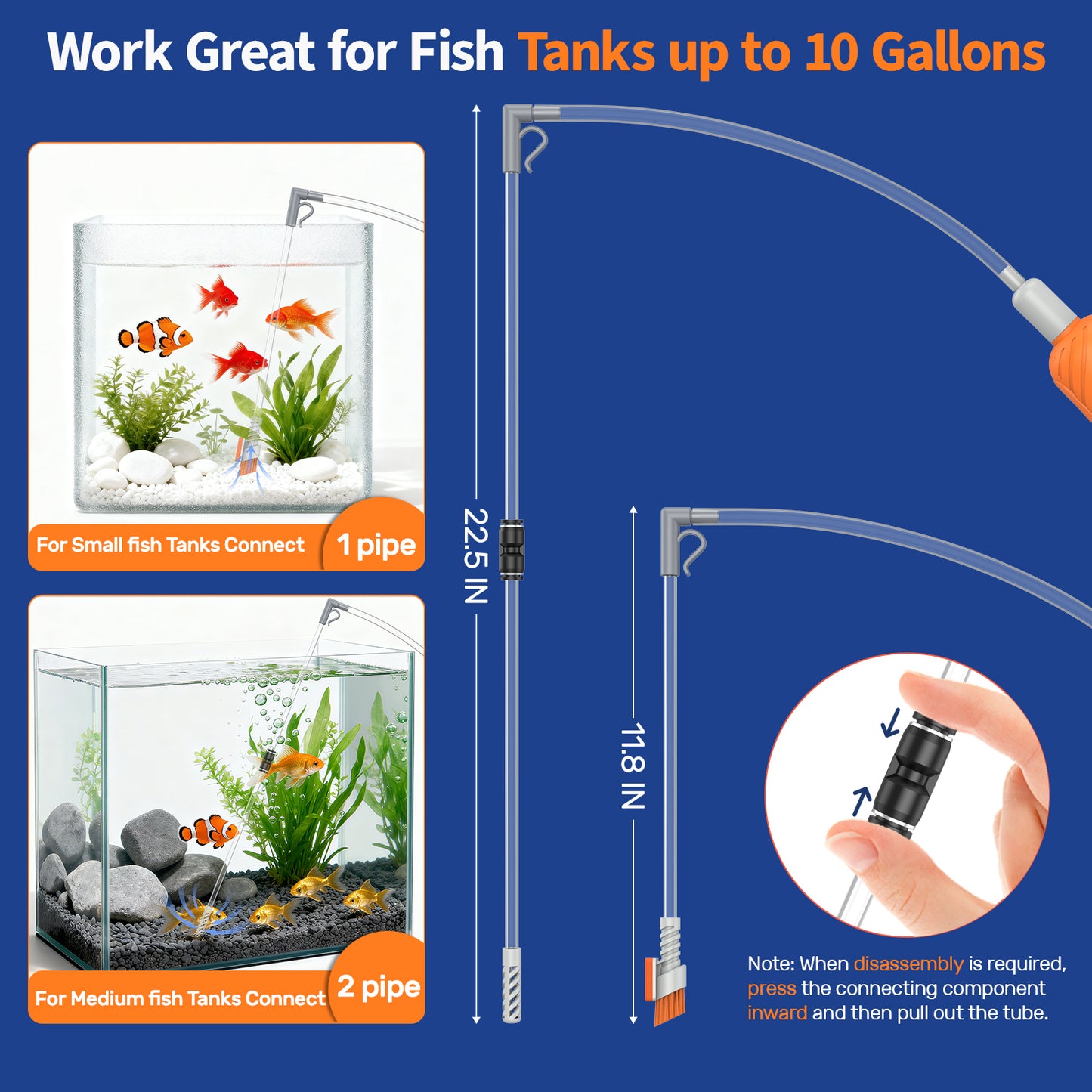 Work Great for Fish Tanks up to 10 Gallons

For Small fish Tanks Connect 1 pipe

For Medium fish Tanks Connect 2 pipe

22.5 IN

11.8 IN

Note: When disassembly is required, press the connecting component inward and then pull out the tube.