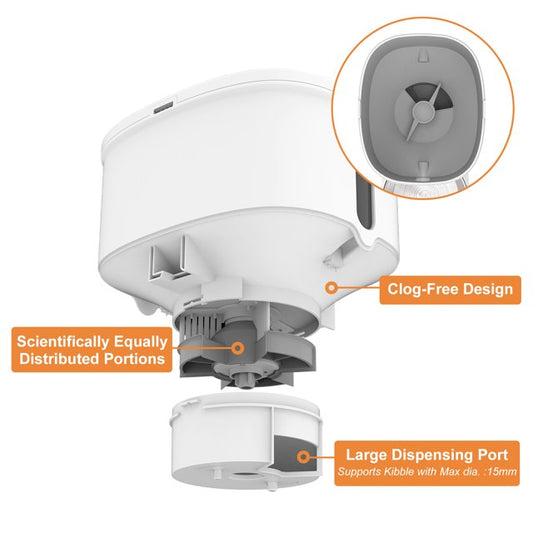 Clog-Free Design

Scientifically Equally Distributed Portions

Large Dispensing Port
Supports Kibble with Max dia. :15mm