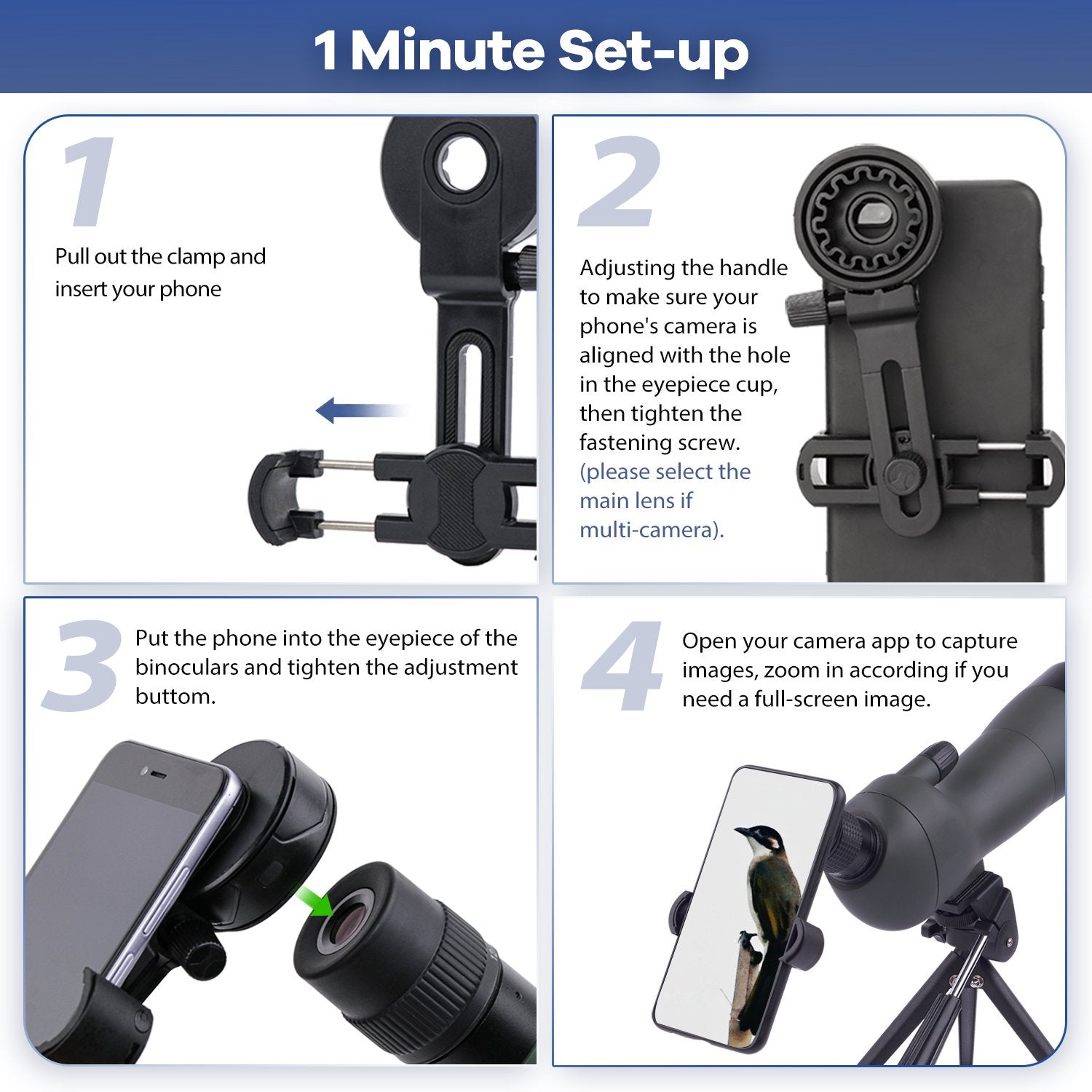 1 Minute Set-up

1

Pull out the clamp and insert your phone

2

Adjusting the handle to make sure your phone's camera is aligned with the hole in the eyepiece cup, then tighten the fastening screw. (please select the main lens if multi-camera).

3

Put the phone into the eyepiece of the binoculars and tighten the adjustment buttom.

4

Open your camera app to capture images, zoom in according if you need a full-screen image.