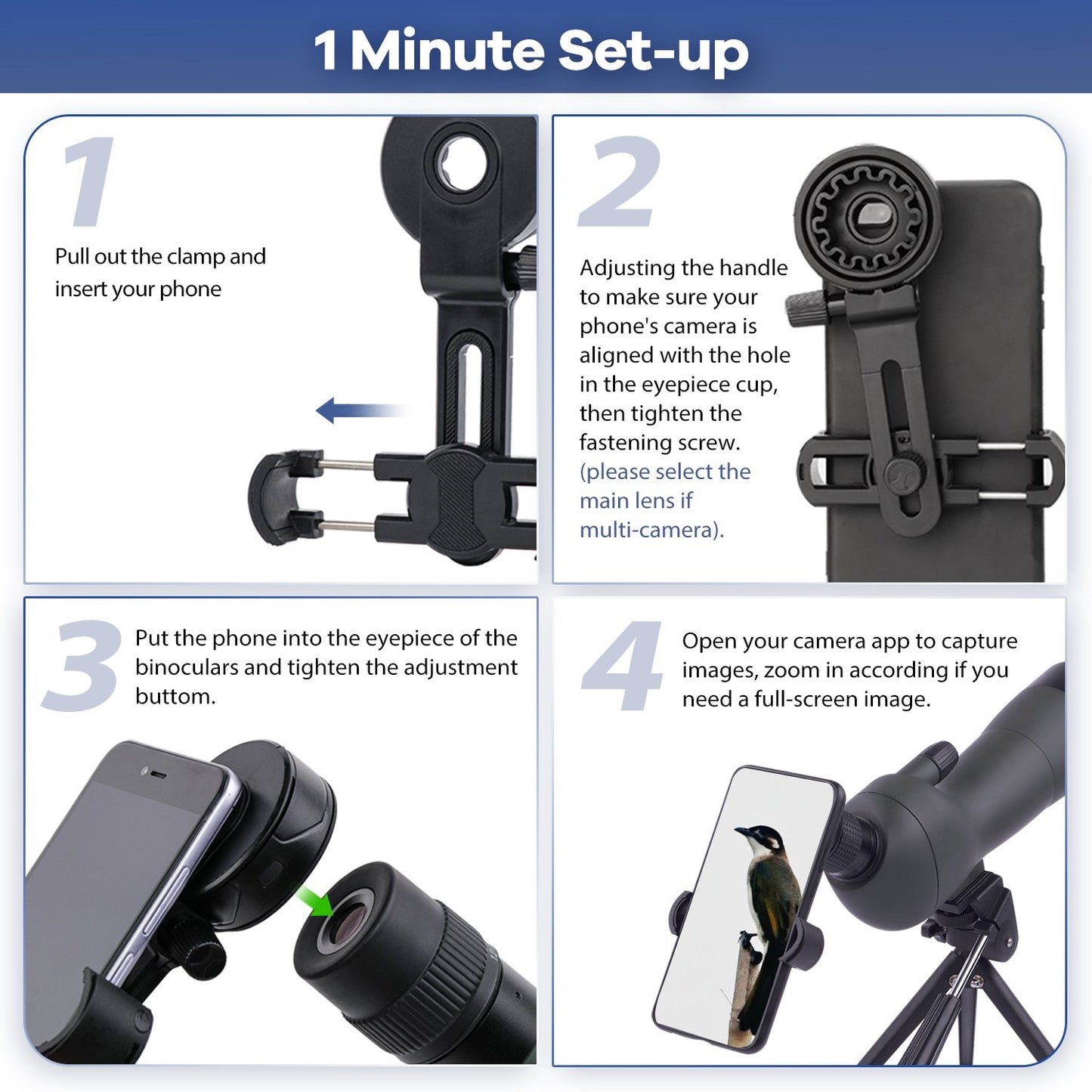 1 Minute Set-up

1

Pull out the clamp and insert your phone

2

Adjusting the handle to make sure your phone's camera is aligned with the hole in the eyepiece cup, then tighten the fastening screw. (please select the main lens if multi-camera).

3

Put the phone into the eyepiece of the binoculars and tighten the adjustment buttom.

4

Open your camera app to capture images, zoom in according if you need a full-screen image.