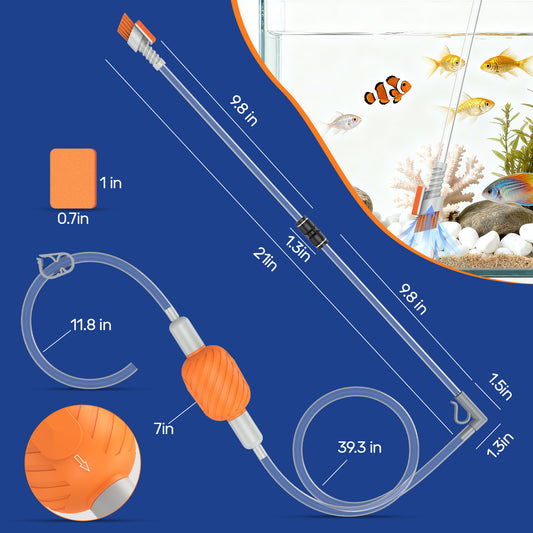 9.8 in

1 in

0.7in

1.3in

21in

9.8 in

11.8 in

1.5in

7in

39.3 in

1.3in